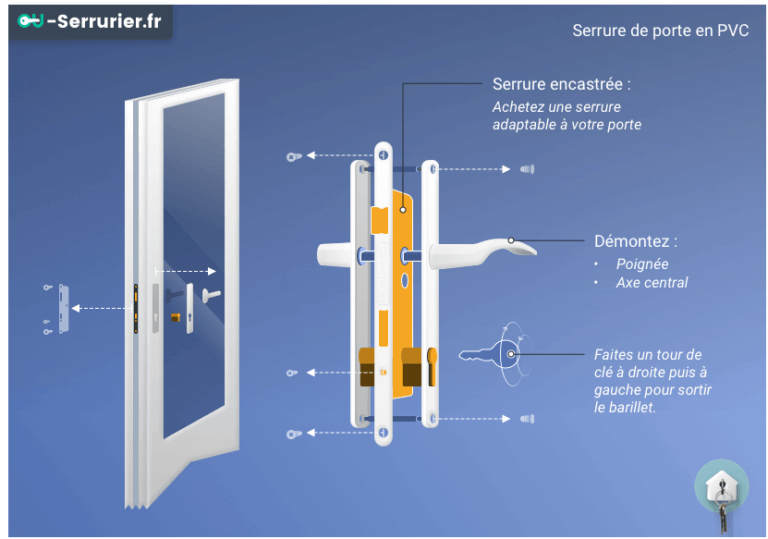 -Serrurier.fr

Serrure de porte en PVC

Serrure encastrée :
Achetez une serrure adaptable à votre porte

Démontez :
• Poignée
• Axe central

Faites un tour de clé à droite puis à gauche pour sortir le barillet.