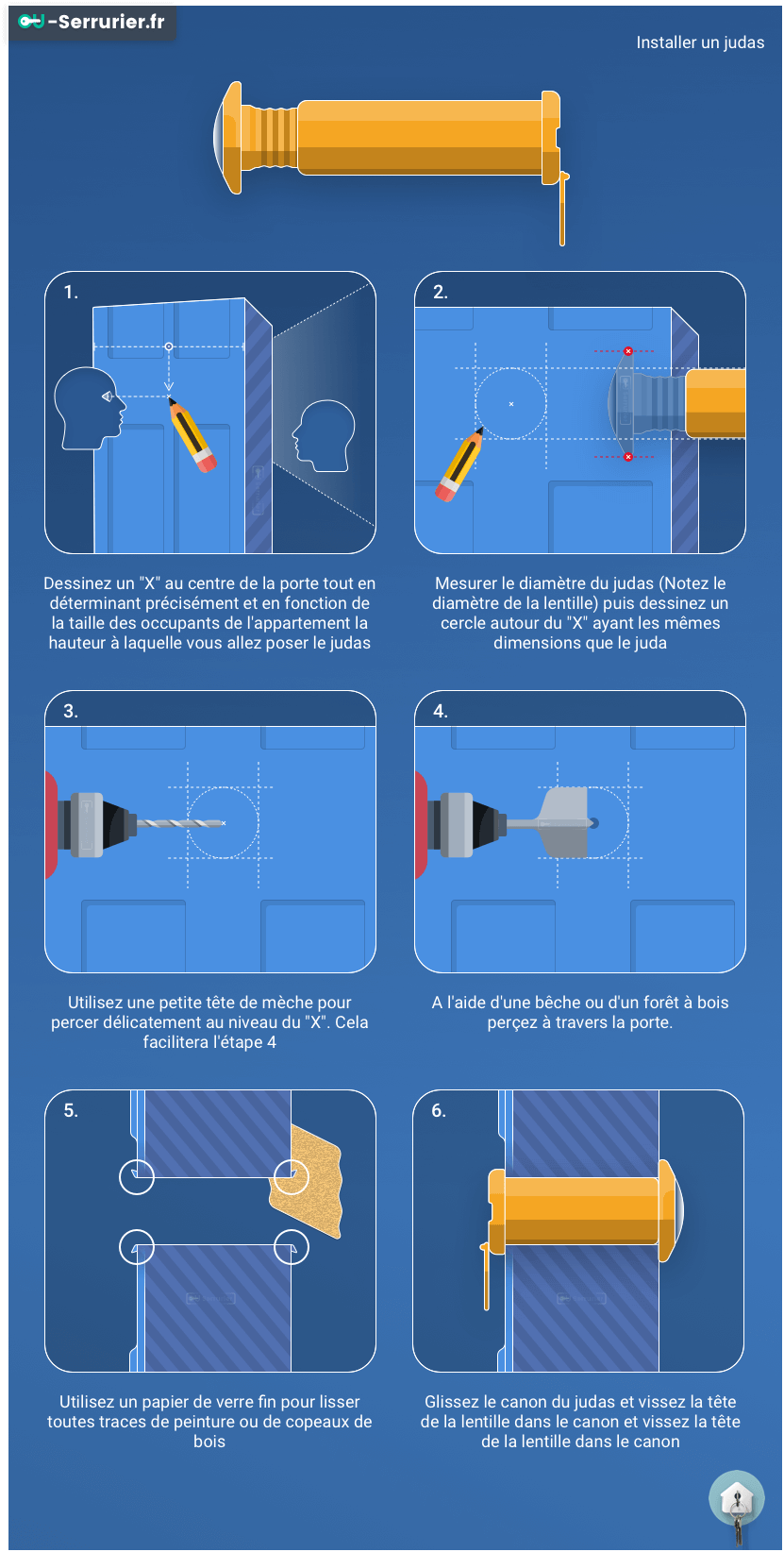 -Serrurier.fr

Installer un judas

1.

Dessinez un "X" au centre de la porte tout en déterminant précisément et en fonction de la taille des occupants de l'appartement la hauteur à laquelle vous allez poser le judas

2.

Mesurer le diamètre du judas (Notez le diamètre de la lentille) puis dessinez un cercle autour du "X" ayant les mêmes dimensions que le juda

3.

Utilisez une petite tête de mèche pour percer délicatement au niveau du "X". Cela facilitera l'étape 4

4.

A l'aide d'une bêche ou d'un forêt à bois perçez à travers la porte.

5.

Utilisez un papier de verre fin pour lisser toutes traces de peinture ou de copeaux de bois

6.

Glissez le canon du judas et vissez la tête de la lentille dans le canon et vissez la tête de la lentille dans le canon