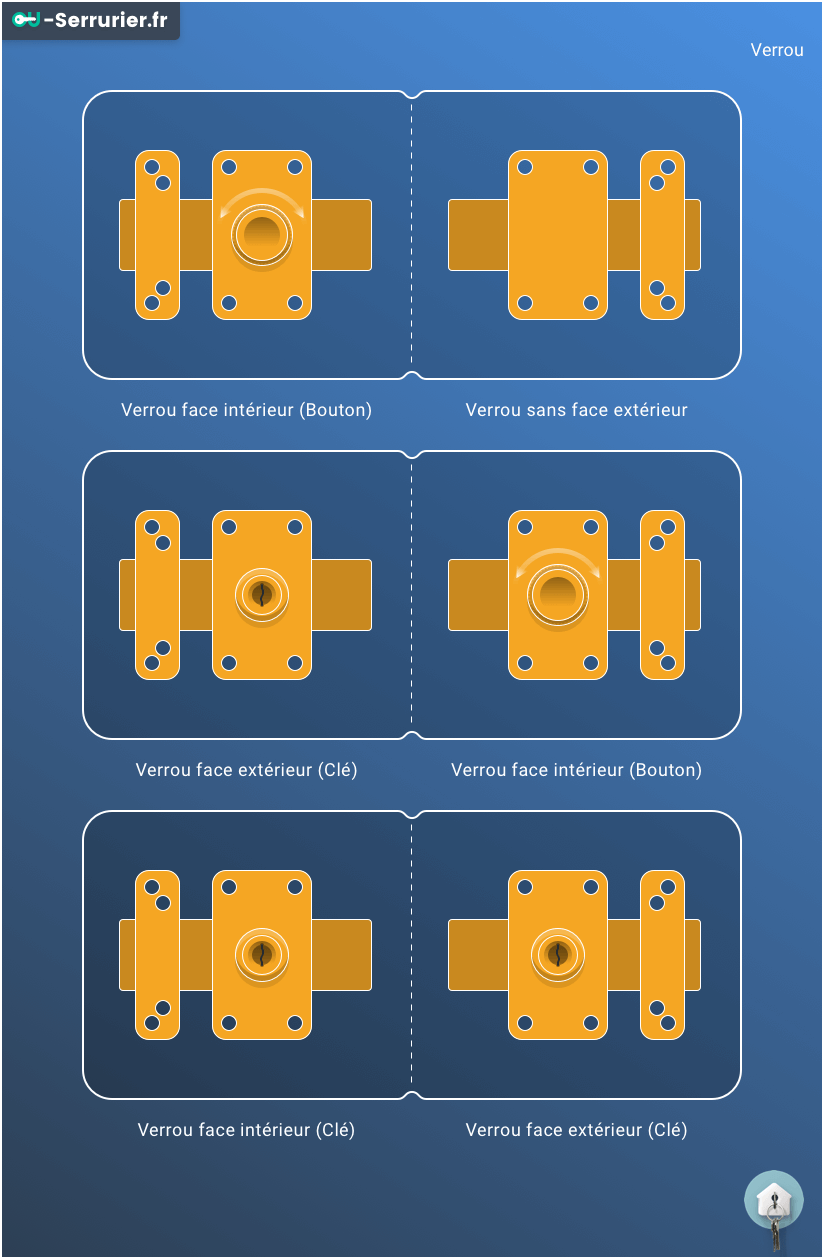 -Serrurier.fr

Verrou

Verrou face intérieur (Bouton)

Verrou sans face extérieur

Verrou face extérieur (Clé)

Verrou face intérieur (Bouton)

Verrou face intérieur (Clé)

Verrou face extérieur (Clé)