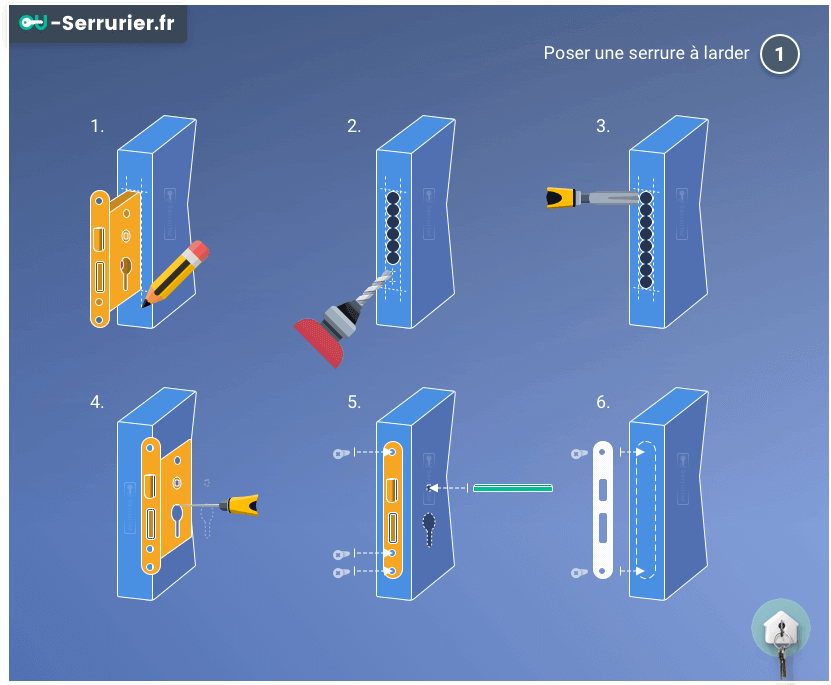 -Serrurier.fr

Poser une serrure à larder 1

1.

2.

3.

4.

5.

6.